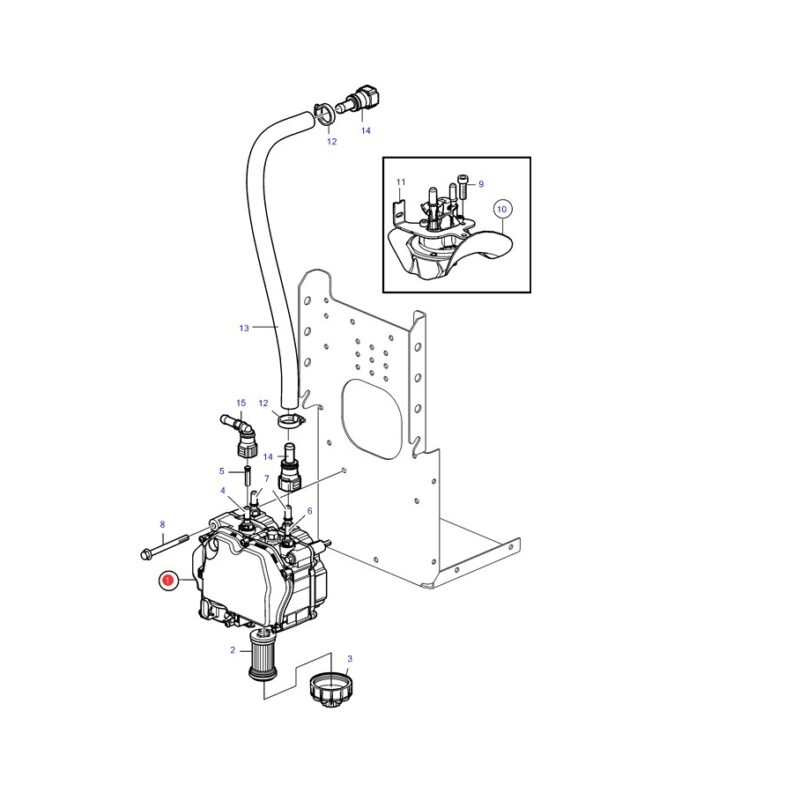 12
14
11
9
10
13
15
12
14
5
7
4
6
8
1
2
3