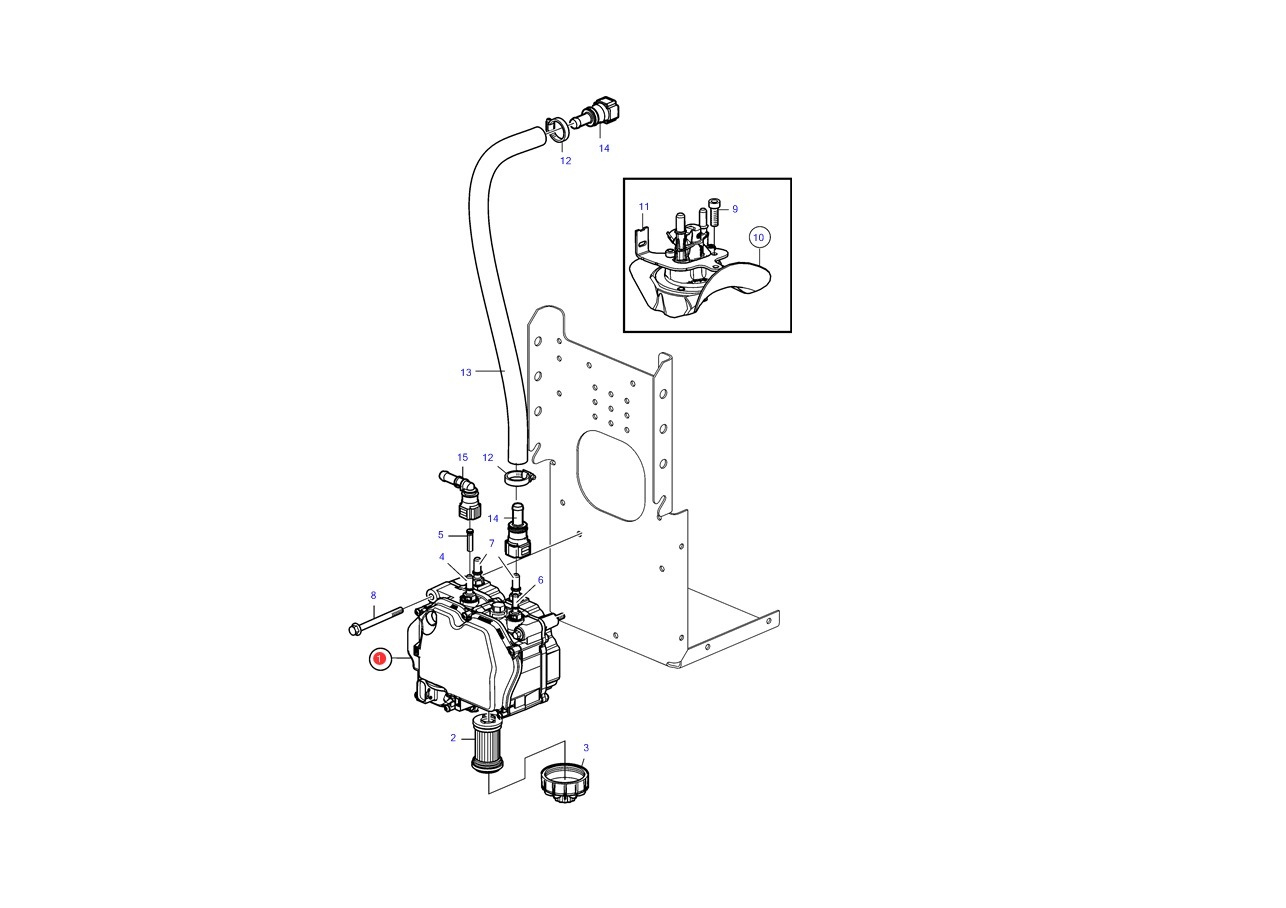 12
14
11
9
10
13
15
12
14
5
7
4
6
8
1
2
3