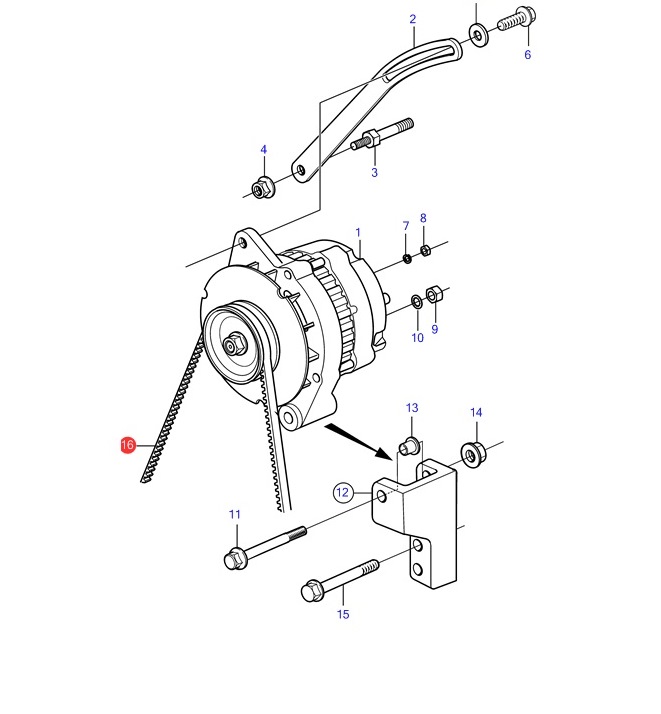 2
6
4
3
1
7
8
10
9
13
14
16
12
11
15